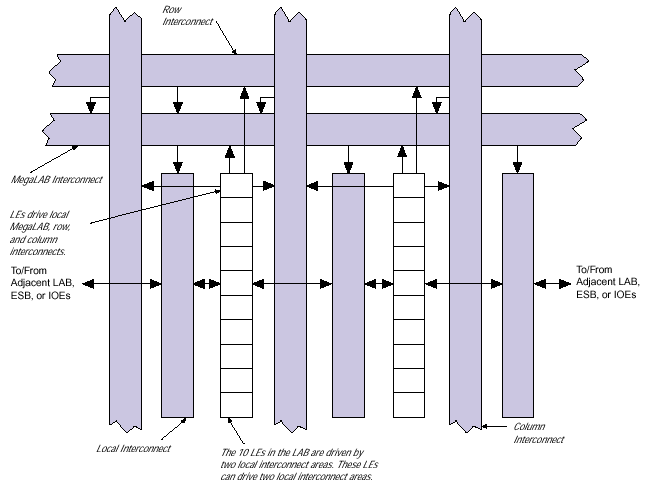 Row Interconnect

MegaLAB Interconnect

LEs drive local MegaLAB, row, and column interconnects.

To/From Adjacent LAB, ESB, or IOEs

To/From Adjacent LAB, ESB, or IOEs

Local Interconnect

The 10 LEs in the LAB are driven by two local interconnect areas. These LEs can drive two local interconnect areas.

Column Interconnect